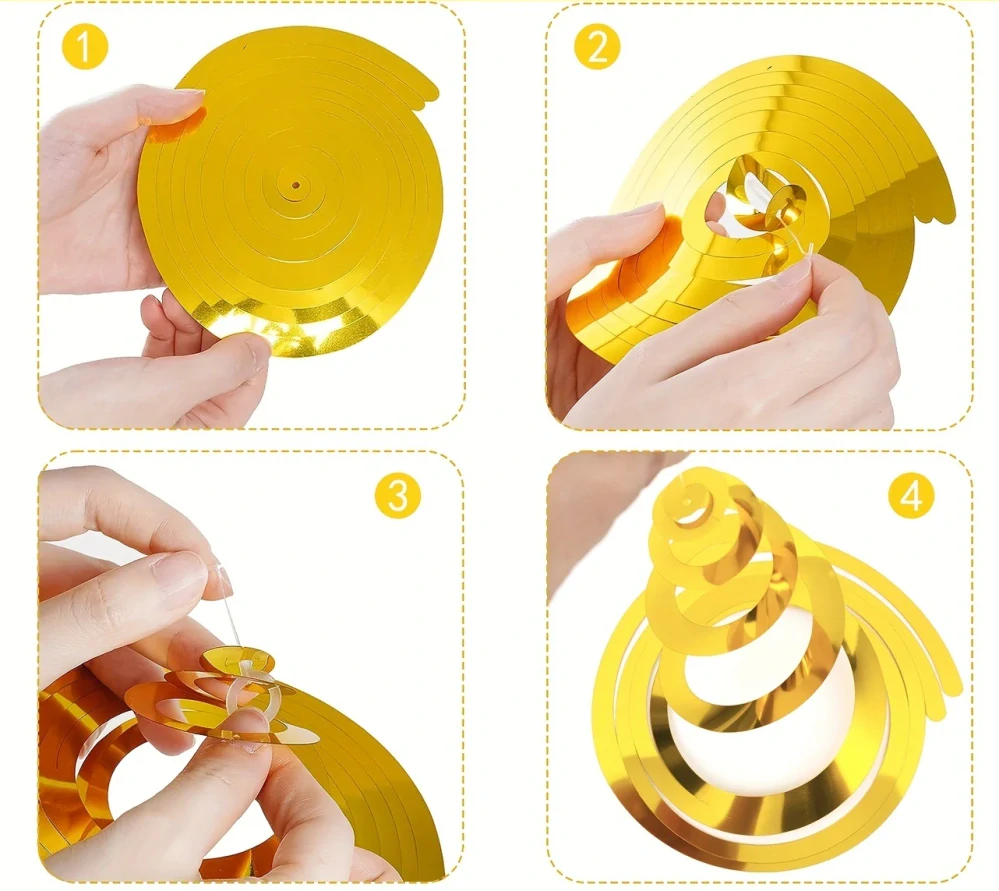 1

2

3

4